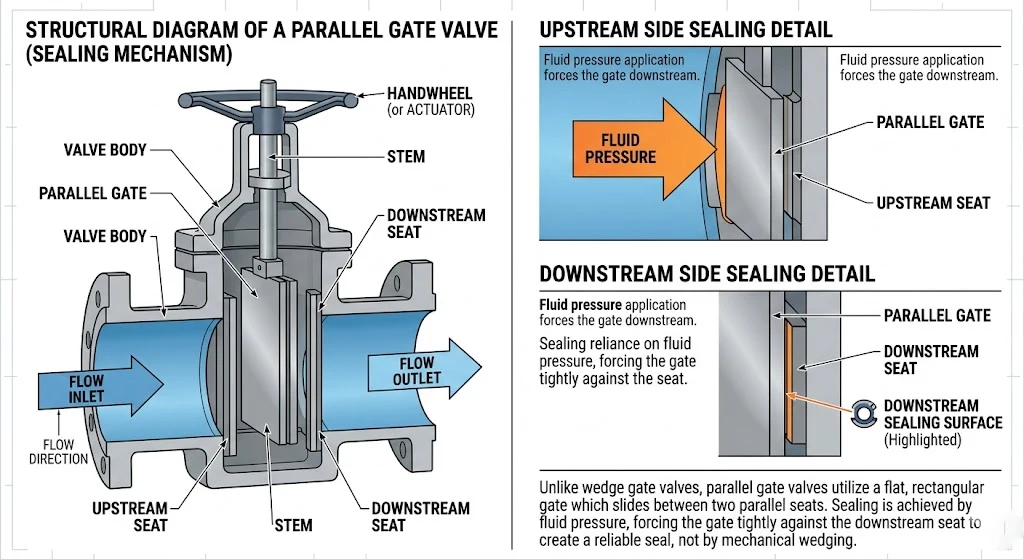 STRUCTURAL DIAGRAM OF A PARALLEL GATE VALVE (SEALING MECHANISM)

HANDWHEEL (or ACTUATOR)

VALVE BODY

STEM

PARALLEL GATE

DOWNSTREAM SEAT

VALVE BODY

FLOW INLET

FLOW OUTLET

FLOW DIRECTION

UPSTREAM SEAT

STEM

DOWNSTREAM SEAT

UPSTREAM SIDE SEALING DETAIL

Fluid pressure application forces the gate downstream.

Fluid pressure application forces the gate downstream.

FLUID PRESSURE

PARALLEL GATE

UPSTREAM SEAT

DOWNSTREAM SIDE SEALING DETAIL

Fluid pressure application forces the gate downstream.

Sealing reliance on fluid pressure, forcing the gate tightly against the seat.

PARALLEL GATE

DOWNSTREAM SEAT

DOWNSTREAM SEALING SURFACE (Highlighted)

Unlike wedge gate valves, parallel gate valves utilize a flat, rectangular gate which slides between two parallel seats. Sealing is achieved by fluid pressure, forcing the gate tightly against the downstream seat to create a reliable seal, not by mechanical wedging.