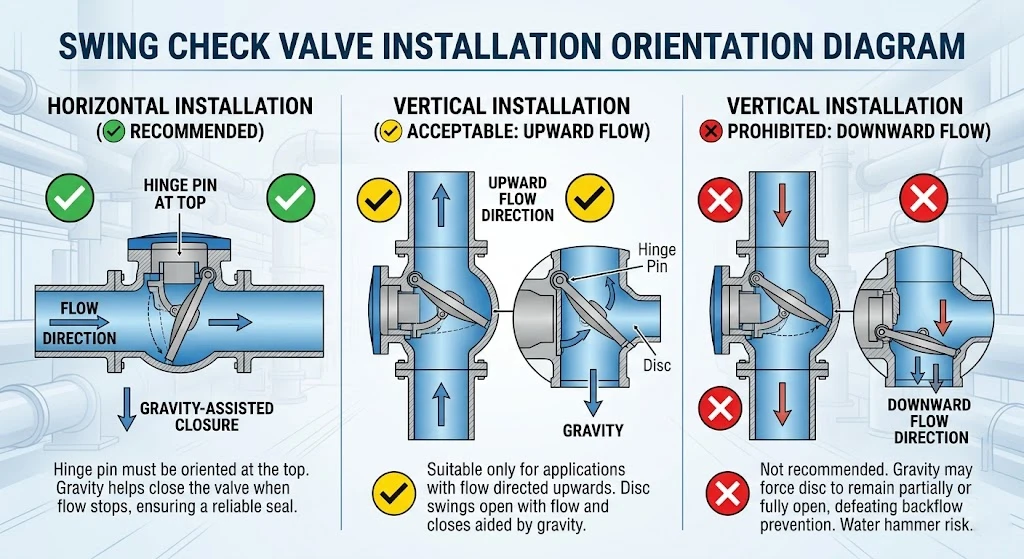 SWING CHECK VALVE INSTALLATION ORIENTATION DIAGRAM

HORIZONTAL INSTALLATION
(RECOMMENDED)

HINGE PIN AT TOP

FLOW DIRECTION

GRAVITY-ASSISTED CLOSURE

Hinge pin must be oriented at the top. Gravity helps close the valve when flow stops, ensuring a reliable seal.

VERTICAL INSTALLATION
(ACCEPTABLE: UPWARD FLOW)

UPWARD FLOW DIRECTION

Hinge Pin

Disc

GRAVITY

Suitable only for applications with flow directed upwards. Disc swings open with flow and closes aided by gravity.

VERTICAL INSTALLATION
PROHIBITED: DOWNWARD FLOW)

DOWNWARD FLOW DIRECTION

Not recommended. Gravity may force disc to remain partially or fully open, defeating backflow prevention. Water hammer risk.